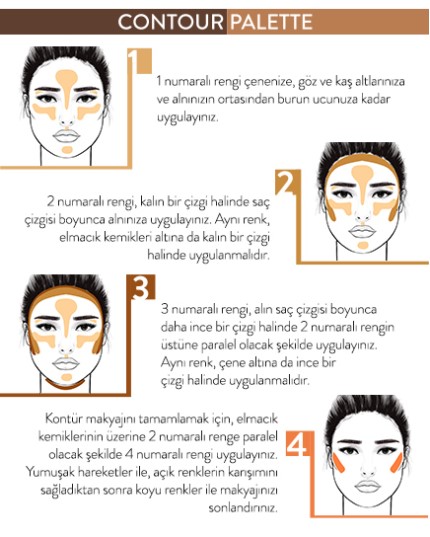 CONTOUR PALETTE

1

1 numaralı rengi çenenize, göz ve kaş altlarınıza ve alnınızın ortasından burun ucunuza kadar uygulayınız.

2

2 numaralı rengi, kalın bir çizgi halinde saç çizgisi boyunca alnınıza uygulayınız. Aynı renk, elmacık kemikleri altına da kalın bir çizgi halinde uygulanmalıdır.

3

3 numaralı rengi, alın saç çizgisi boyunca daha ince bir çizgi halinde 2 numaralı rengin üstüne paralel olacak şekilde uygulayınız. Aynı renk, çene altına da ince bir çizgi halinde uygulanmalıdır.

4

Kontür makyajını tamamlamak için, elmacık kemiklerinin üzerine 2 numaralı renge paralel olacak şekilde 4 numaralı rengi uygulayınız. Yumuşak hareketler ile, açık renklerin karışımını sağladıktan sonra koyu renkler ile makyajınızı sonlandırınız.